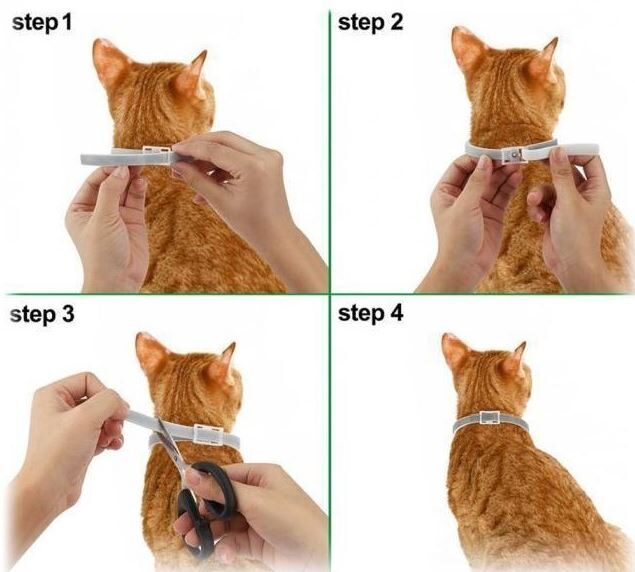 step 1

step 2

step 3

step 4