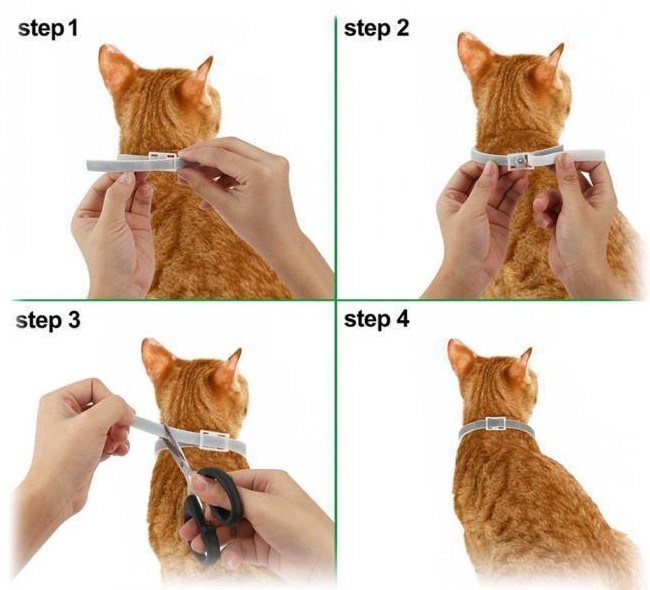 step 1

step 2

step 3

step 4